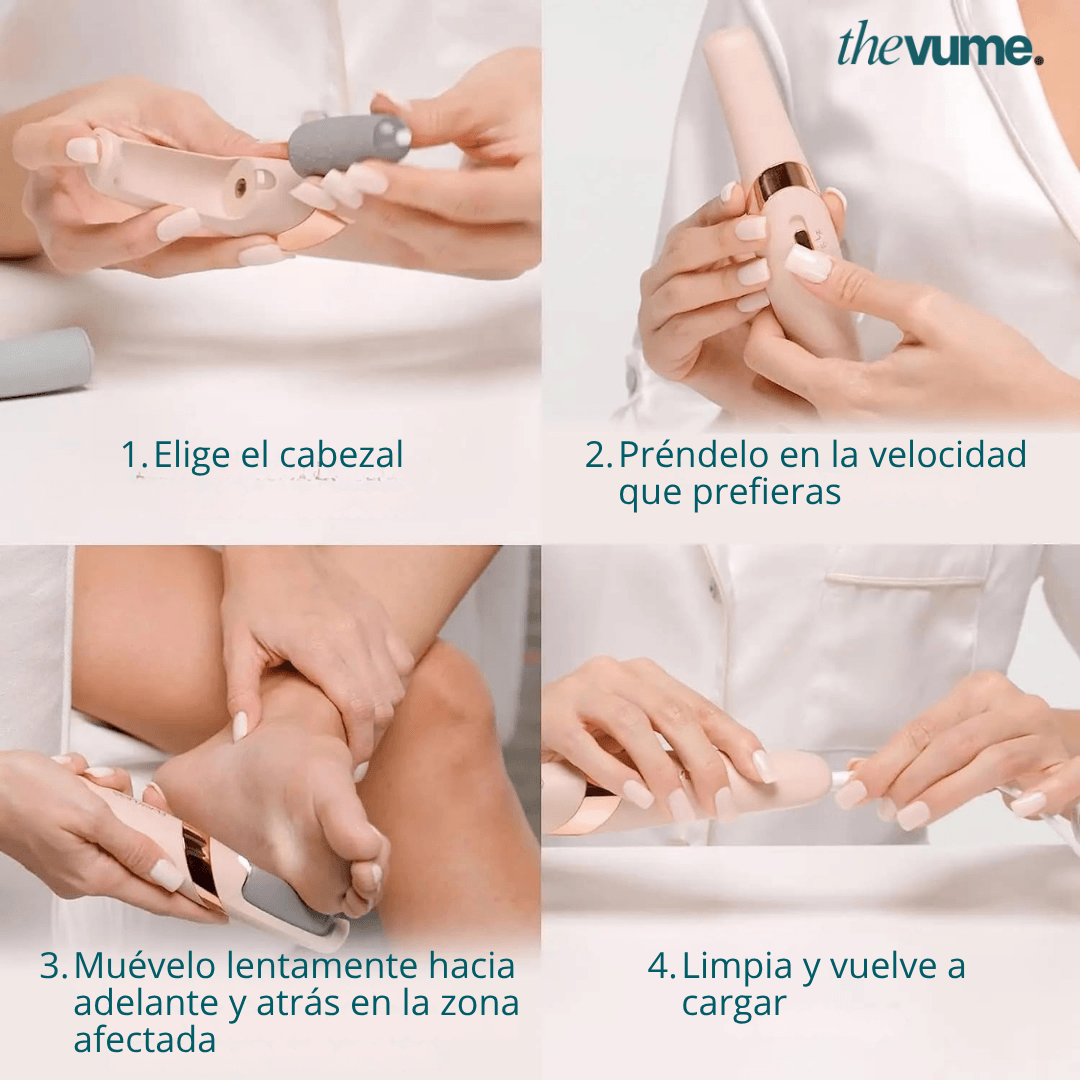 thevume.

1. Elige el cabezal

2. Préndelo en la velocidad que prefieras

3. Muévelo lentamente hacia adelante y atrás en la zona afectada

4. Limpia y vuelve a cargar