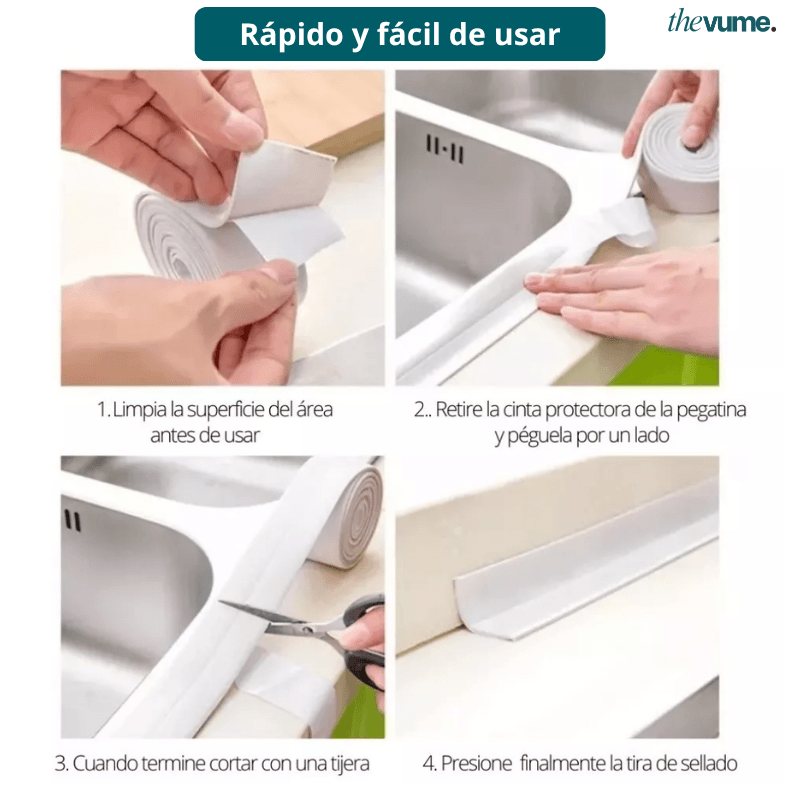 Rápido y fácil de usar

thevume.

1. Limpia la superficie del área antes de usar

2.. Retire la cinta protectora de la pegatina y péguela por un lado

3. Cuando termine cortar con una tijera

4. Presione finalmente la tira de sellado